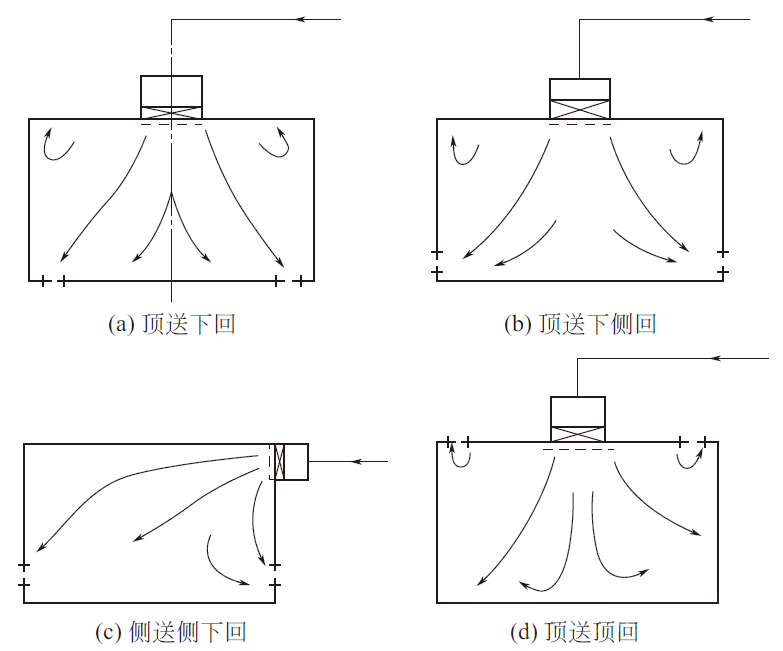 (a) 顶送下回

(b) 顶送下侧回

(c) 侧送侧下回

(d) 顶送顶回